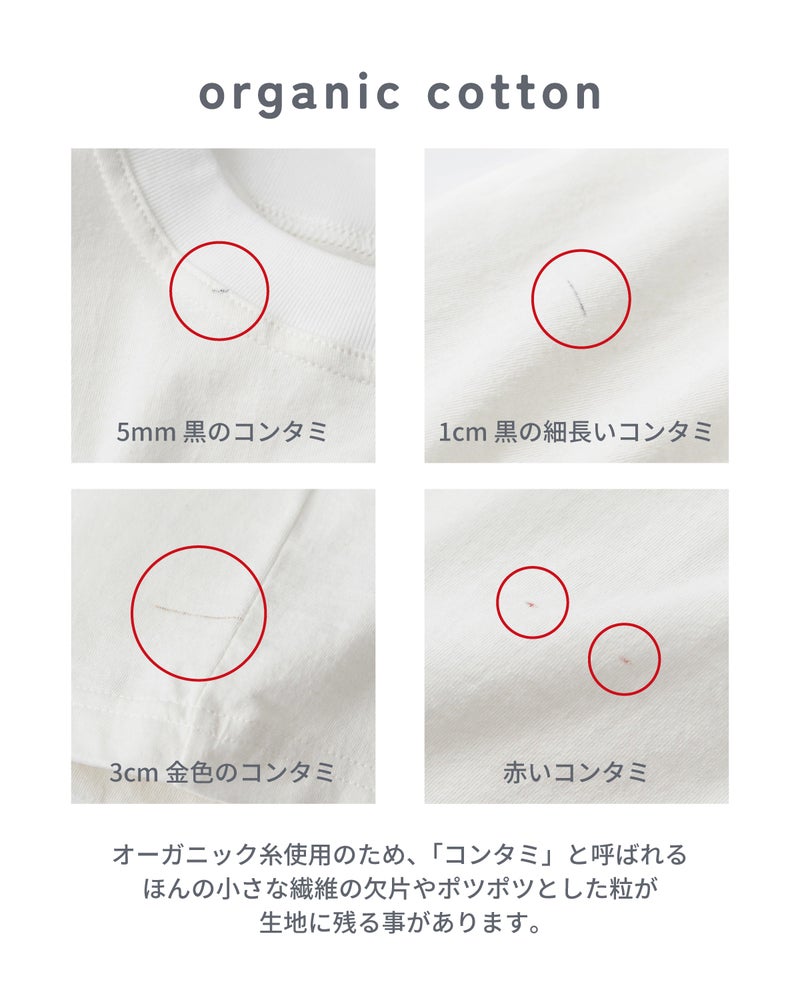 organic cotton

5mm 黒のコンタミ

1cm 黒の細長いコンタミ

3cm 金色のコンタミ

赤いコンタミ

オーガニック糸使用のため、「コンタミ」と呼ばれる
ほんの小さな繊維の欠片やポツポツとした粒が
生地に残る事があります。